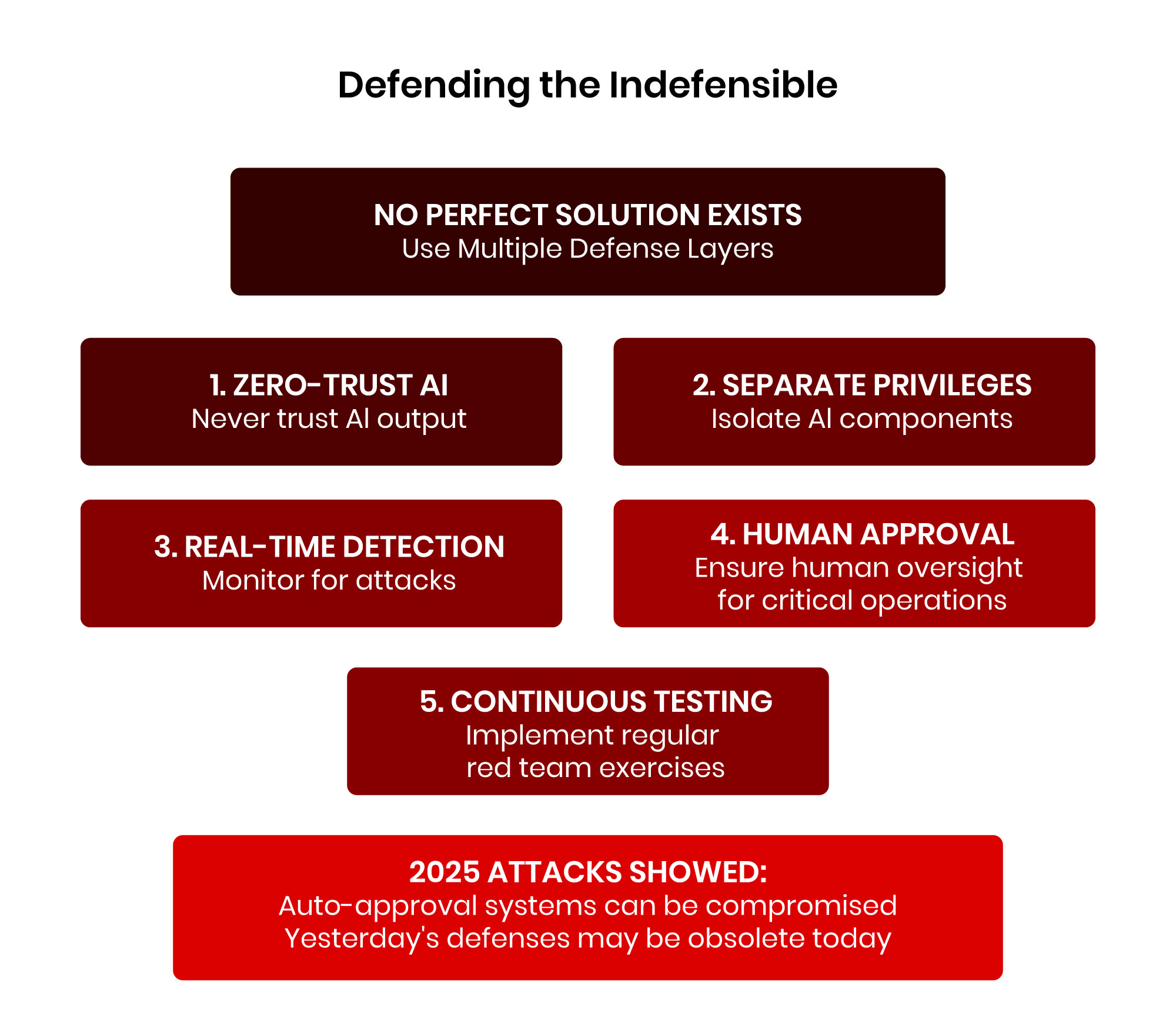 Defending the Indefensible

NO PERFECT SOLUTION EXISTS
Use Multiple Defense Layers

1. ZERO-TRUST AI
Never trust AI output

2. SEPARATE PRIVILEGES
Isolate AI components

3. REAL-TIME DETECTION
Monitor for attacks

4. HUMAN APPROVAL
Ensure human oversight for critical operations

5. CONTINUOUS TESTING
Implement regular red team exercises

2025 ATTACKS SHOWED:
Auto-approval systems can be compromised
Yesterday's defenses may be obsolete today