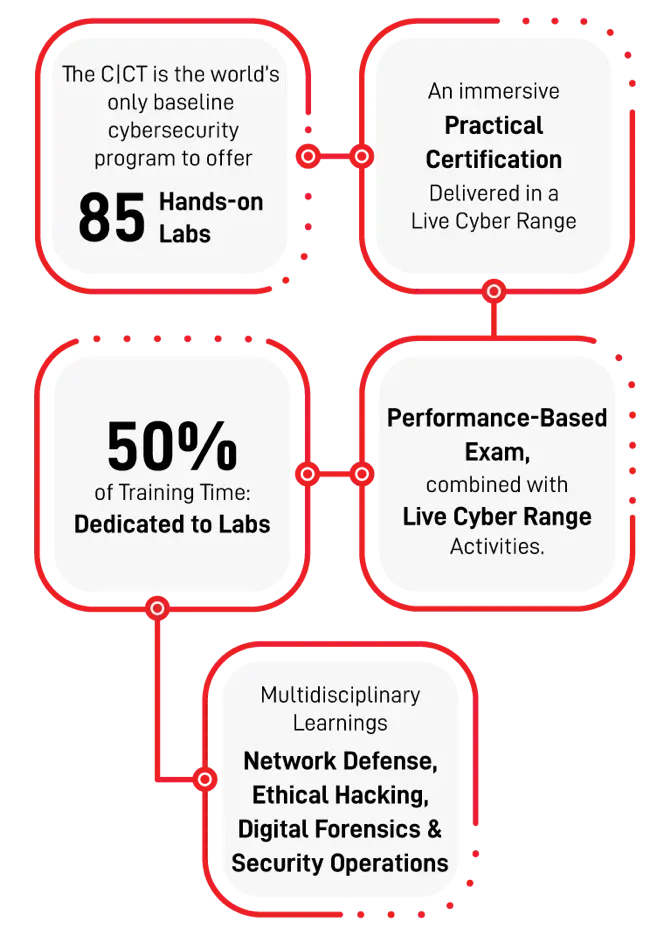 The C|CT is the world's only baseline cybersecurity program to offer

85 Hands-on Labs

An immersive Practical Certification Delivered in a Live Cyber Range

50% of Training Time: Dedicated to Labs

Performance-Based Exam, combined with Live Cyber Range Activities.

Multidisciplinary Learnings Network Defense, Ethical Hacking, Digital Forensics & Security Operations